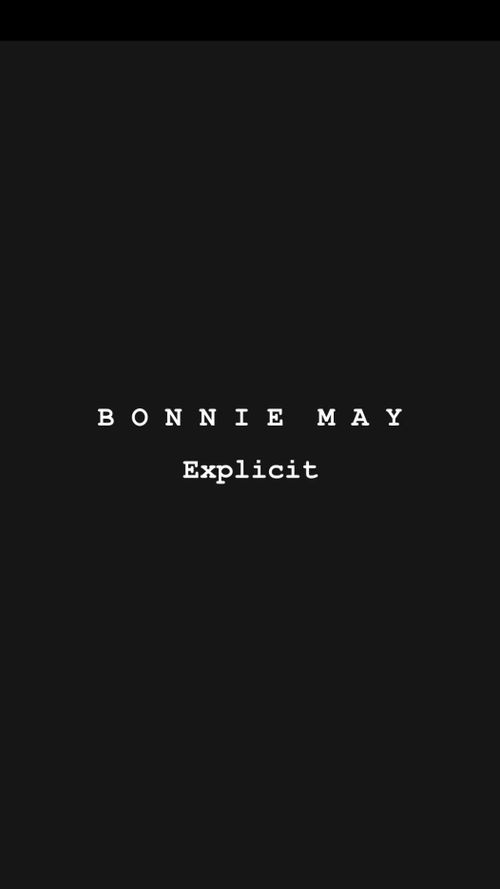 BONNIE MAY

Explicit